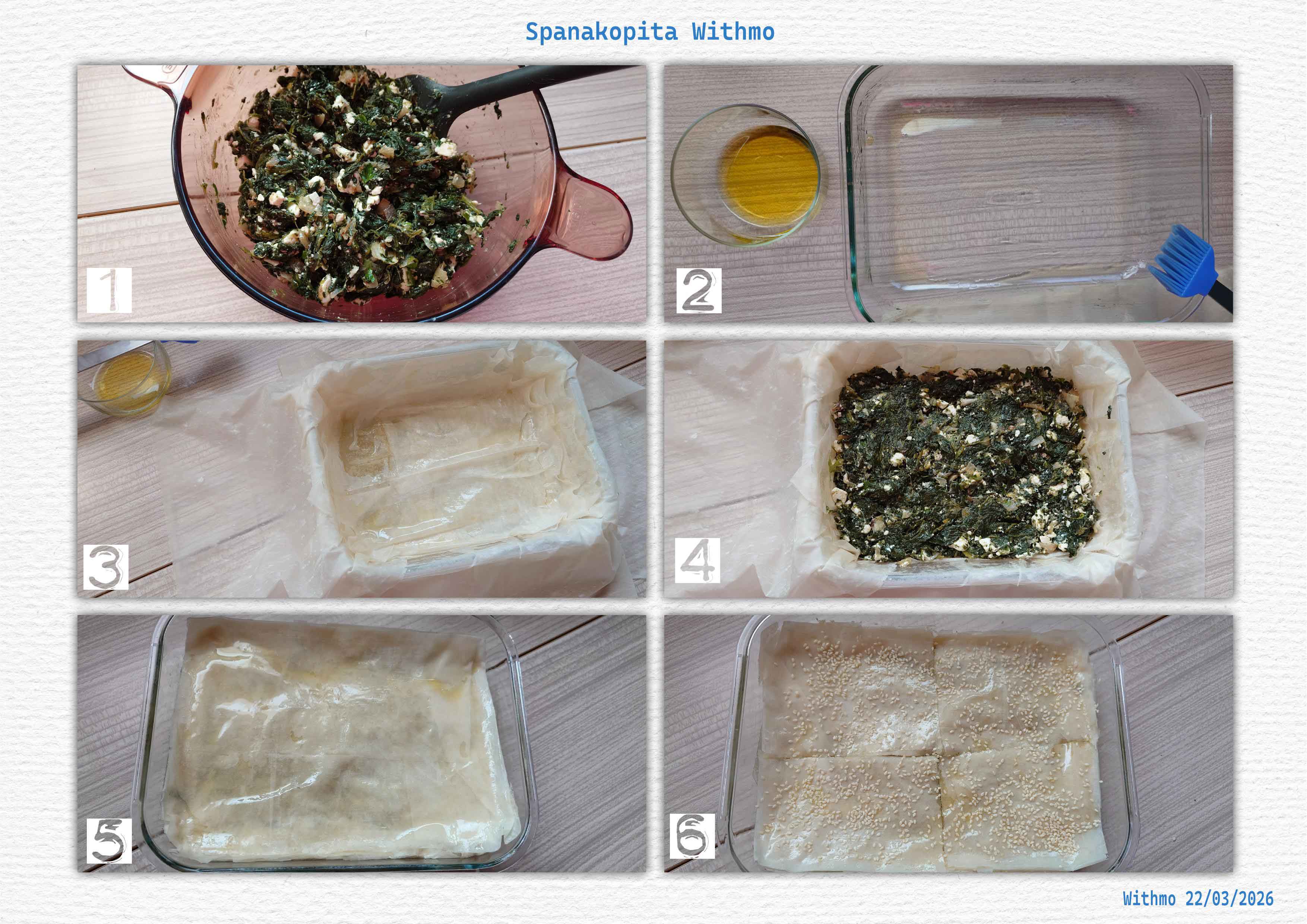 Spanakopita Withmo

1

2

3

4

5

6

Withmo 22/03/2026